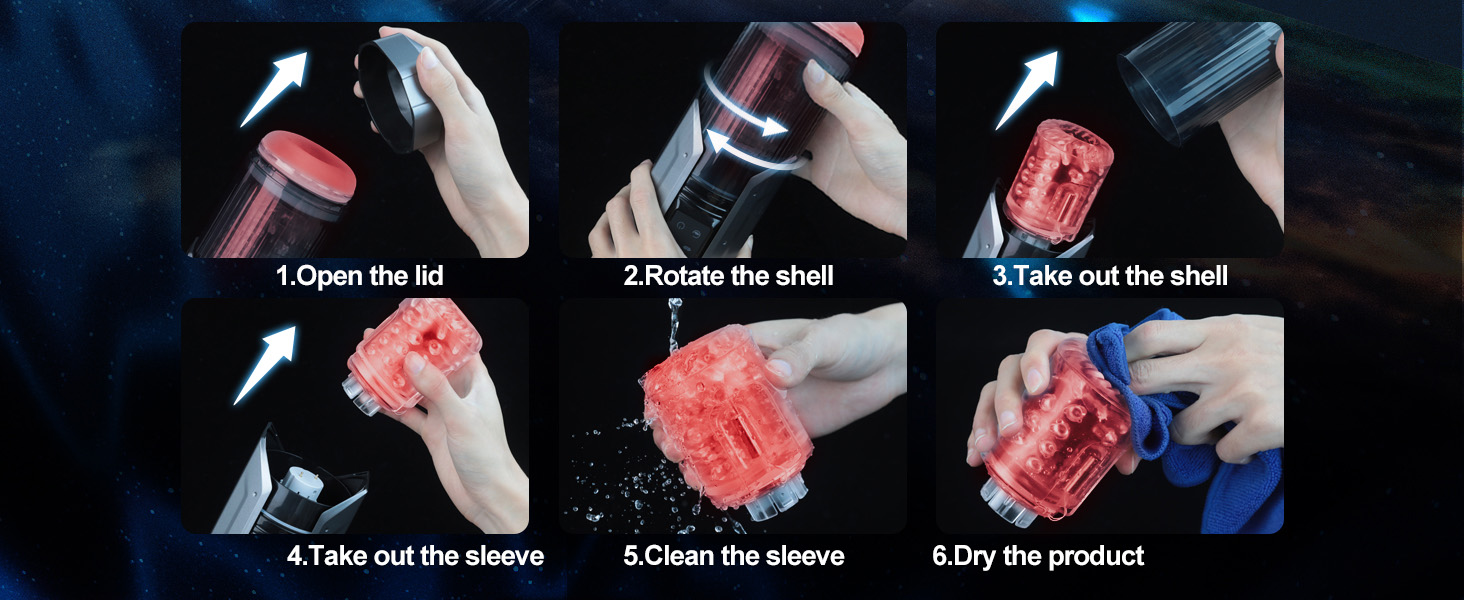 1.Open the lid

2.Rotate the shell

3.Take out the shell

4.Take out the sleeve

5.Clean the sleeve

6.Dry the product